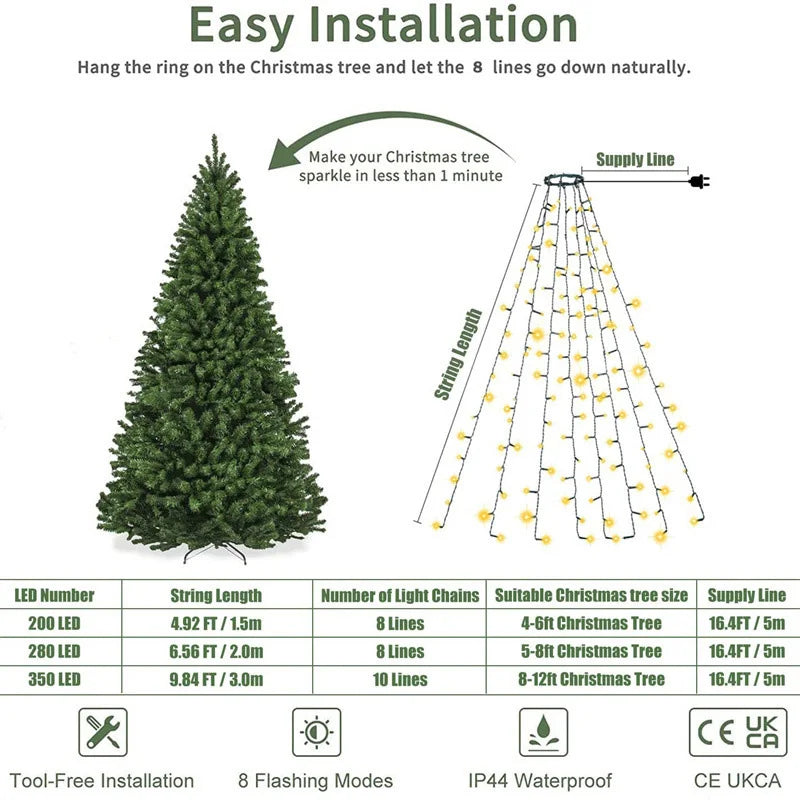 Easy Installation

Hang the ring on the Christmas tree and let the 8 lines go down naturally.

Make your Christmas tree sparkle in less than 1 minute

Supply Line

String Length

| LED Number | String Length | Number of Light Chains | Suitable Christmas tree size | Supply Line |
|---|---|---|---|---|
| 200 LED | 4.92 FT / 1.5m | 8 Lines | 4-6ft Christmas Tree | 16.4FT / 5m |
| 280 LED | 6.56 FT / 2.0m | 8 Lines | 5-8ft Christmas Tree | 16.4FT / 5m |
| 350 LED | 9.84 FT / 3.0m | 10 Lines | 8-12ft Christmas Tree | 16.4FT / 5m |

CE UK CA

Tool-Free Installation

8 Flashing Modes

IP44 Waterproof

CE UKCA